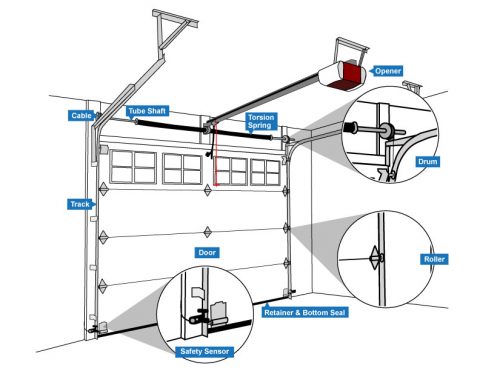 Opener

Cable

Tube Shaft

Torsion Spring

Drum

Track

Door

Roller

Retainer & Bottom Seal

Safety Sensor